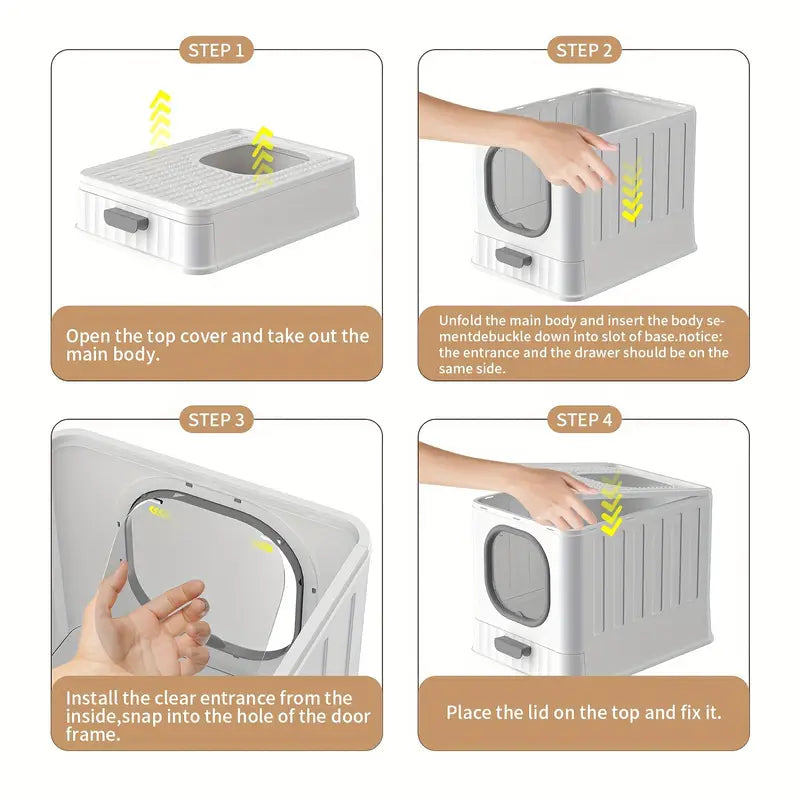 STEP 1

Open the top cover and take out the main body.

STEP 2

Unfold the main body and insert the body sementdebuckle down into slot of base.notice: the entrance and the drawer should be on the same side.

STEP 3

Install the clear entrance from the inside,snap into the hole of the door frame.

STEP 4

Place the lid on the top and fix it.